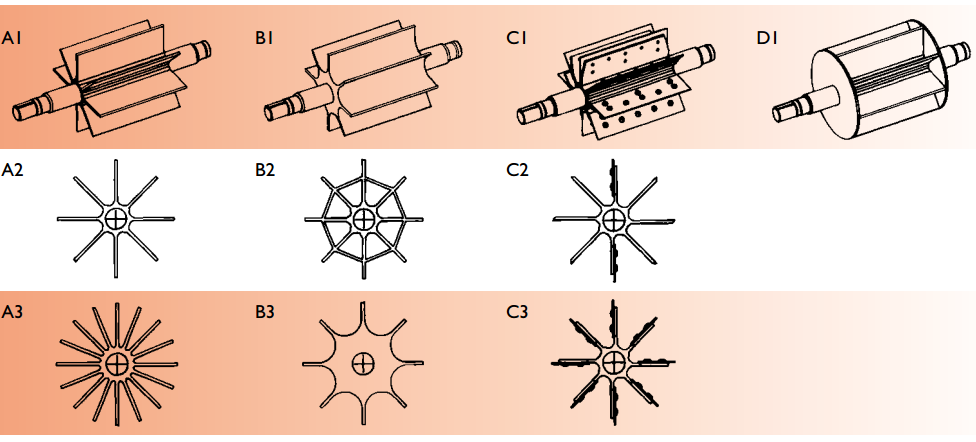 A1 B1 C1 D1

A2 B2 C2

A3 B3 C3